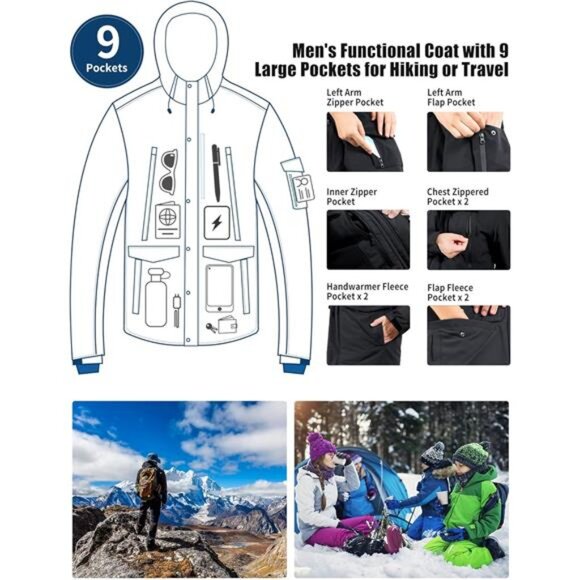 9
Pockets

Men's Functional Coat with 9 Large Pockets for Hiking or Travel

Left Arm Zipper Pocket

Left Arm Flap Pocket

Inner Zipper Pocket

Chest Zippered Pocket x 2

Handwarmer Fleece Pocket x 2

Flap Fleece Pocket x 2